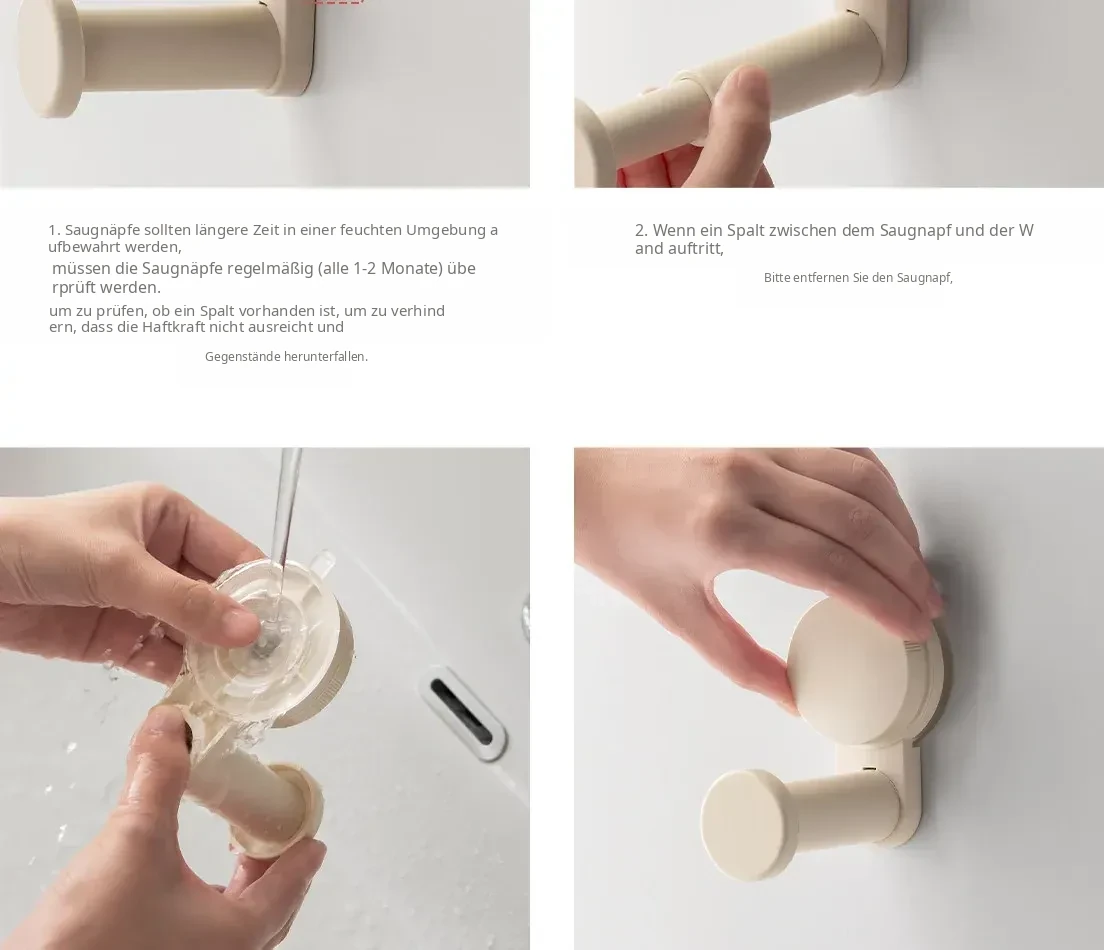 1. Saugnäpfe sollten längere Zeit in einer feuchten Umgebung aufbewahrt werden,

müssen die Saugnäpfe regelmäßig (alle 1-2 Monate) überprüft werden.

um zu prüfen, ob ein Spalt vorhanden ist, um zu verhindern, dass die Haftkraft nicht ausreicht und

Gegenstände herunterfallen.

2. Wenn ein Spalt zwischen dem Saugnapf und der Wand auftritt,

Bitte entfernen Sie den Saugnapf,