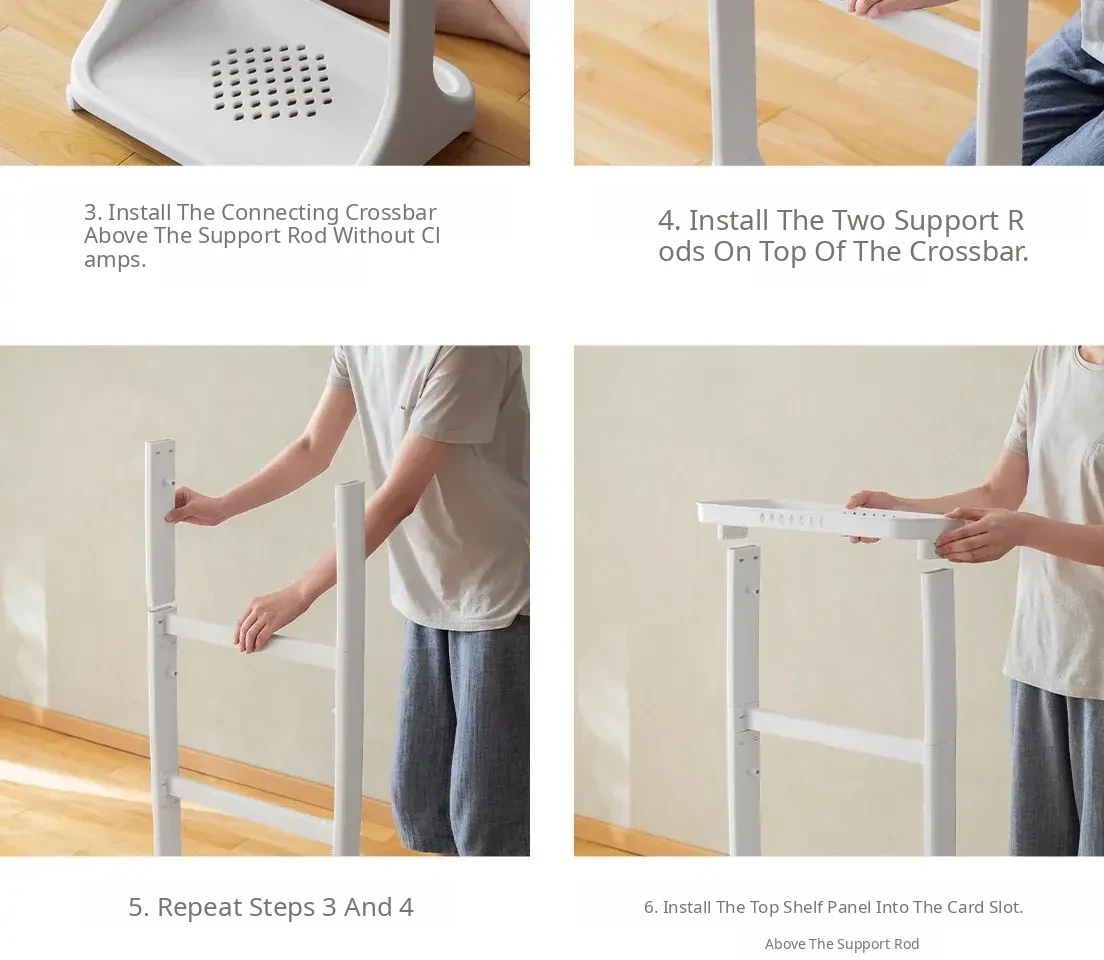 3. Install The Connecting Crossbar Above The Support Rod Without Cl amps.

4. Install The Two Support R ods On Top Of The Crossbar.

5. Repeat Steps 3 And 4

6. Install The Top Shelf Panel Into The Card Slot.

Above The Support Rod