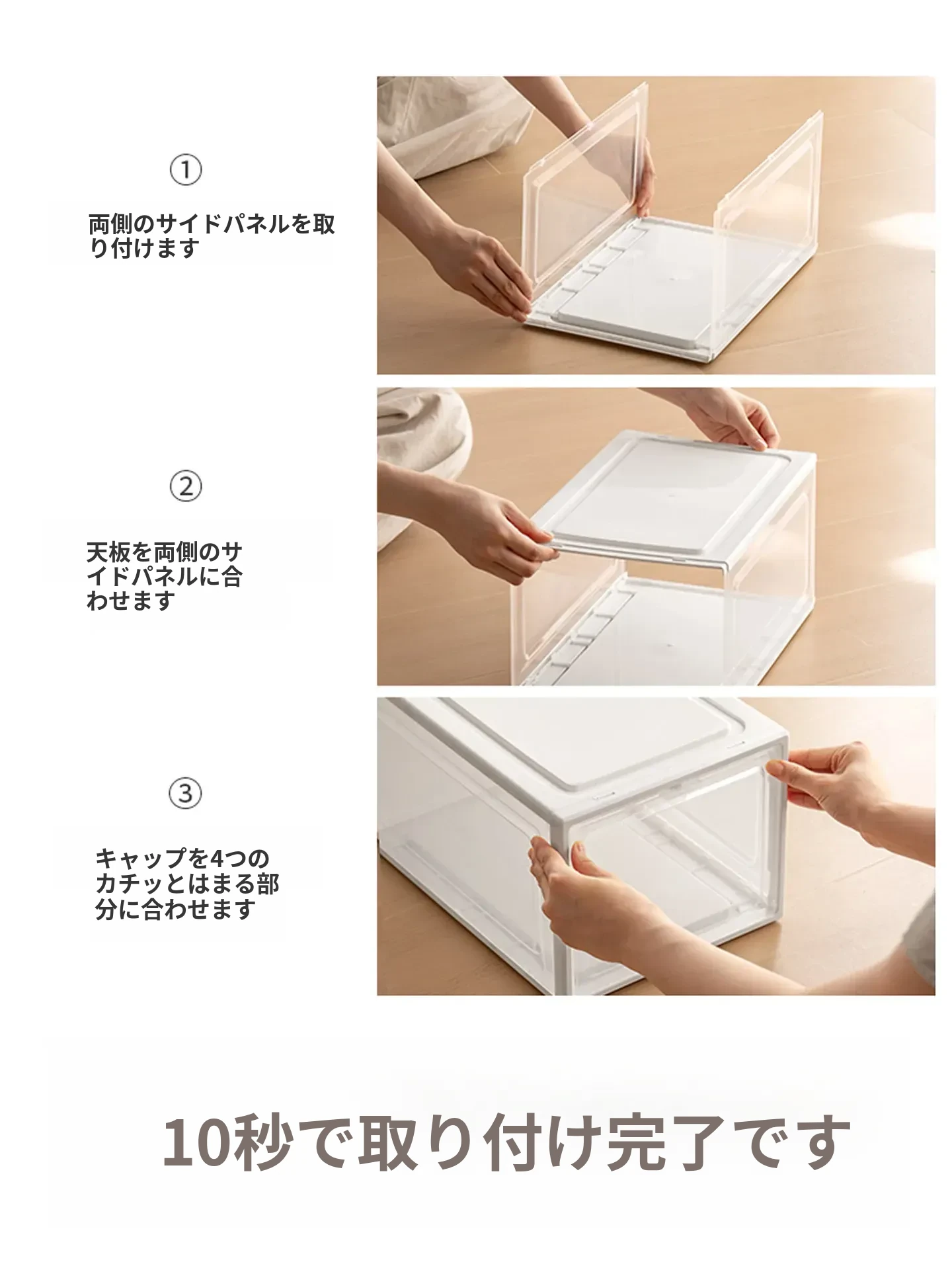 ①

両側のサイドパネルを取り付けます

②

天板を両側のサイドパネルに合わせます

③

キャップを4つのカチッとはまる部分に合わせます

10秒で取り付け完了です